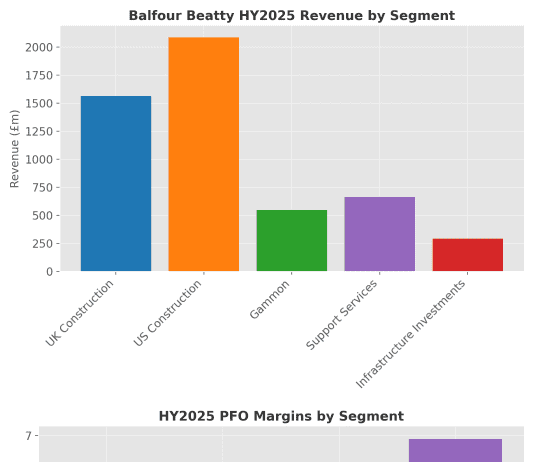 Balfour Beatty HY2025 Revenue by Segment

Revenue (£m)

2000
1750
1500
1250
1000
750
500
250
0

UK Construction
US Construction
Gammon
Support Services
Infrastructure Investments

HY2025 PFO Margins by Segment

7